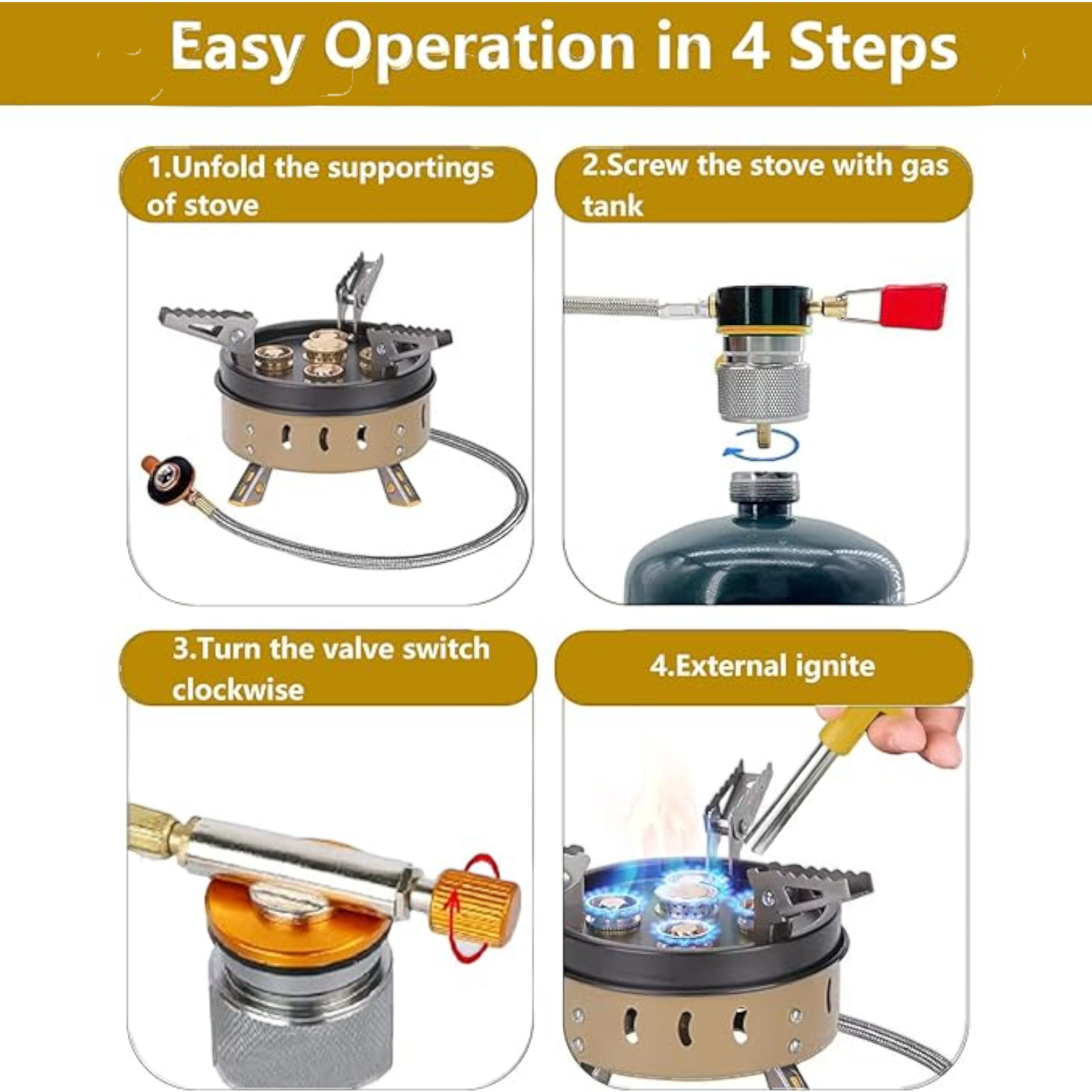 Easy Operation in 4 Steps

1.Unfold the supportings of stove

2.Screw the stove with gas tank

3.Turn the valve switch clockwise

4.External ignite