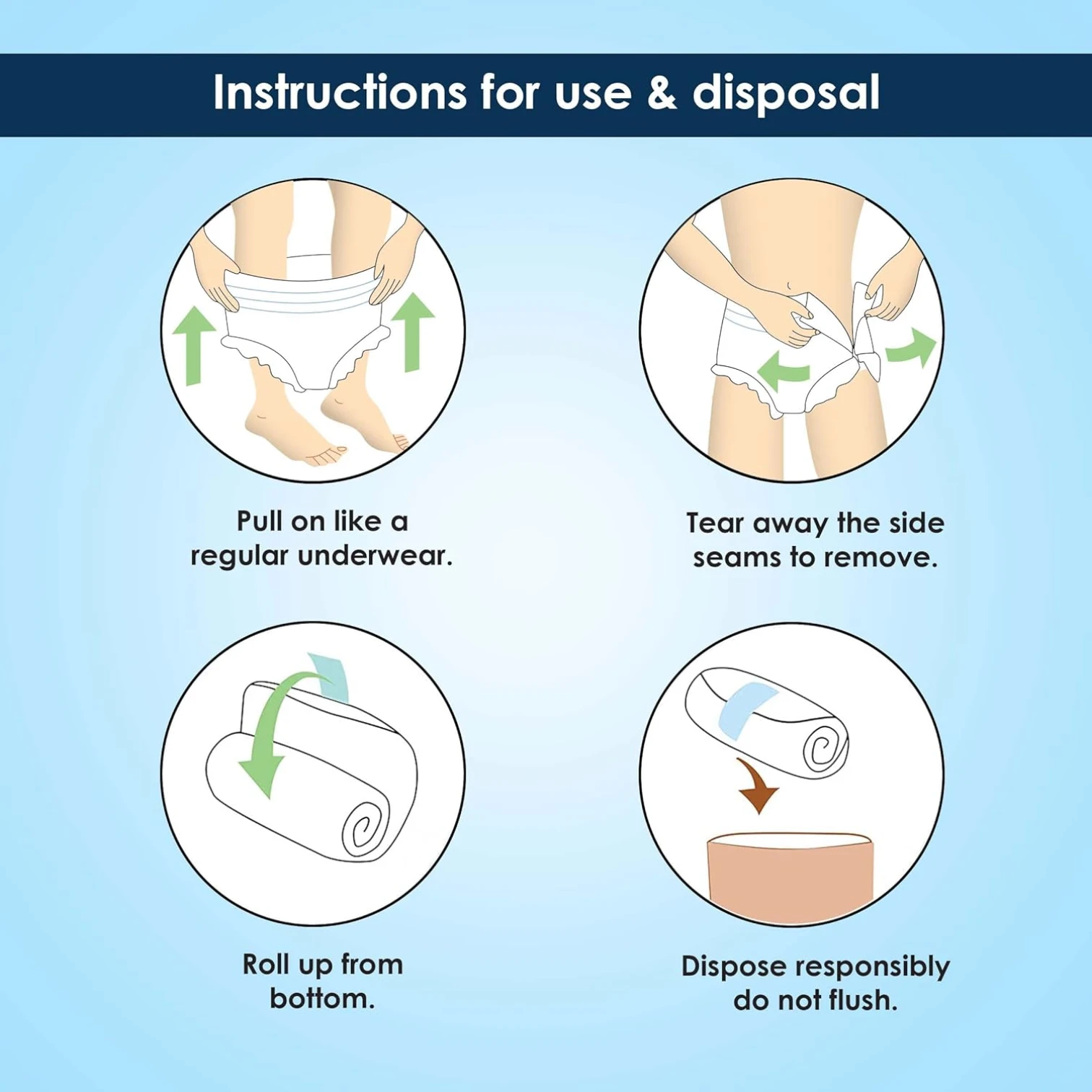 Instructions for use & disposal

Pull on like a regular underwear.

Tear away the side seams to remove.

Roll up from bottom.

Dispose responsibly do not flush.