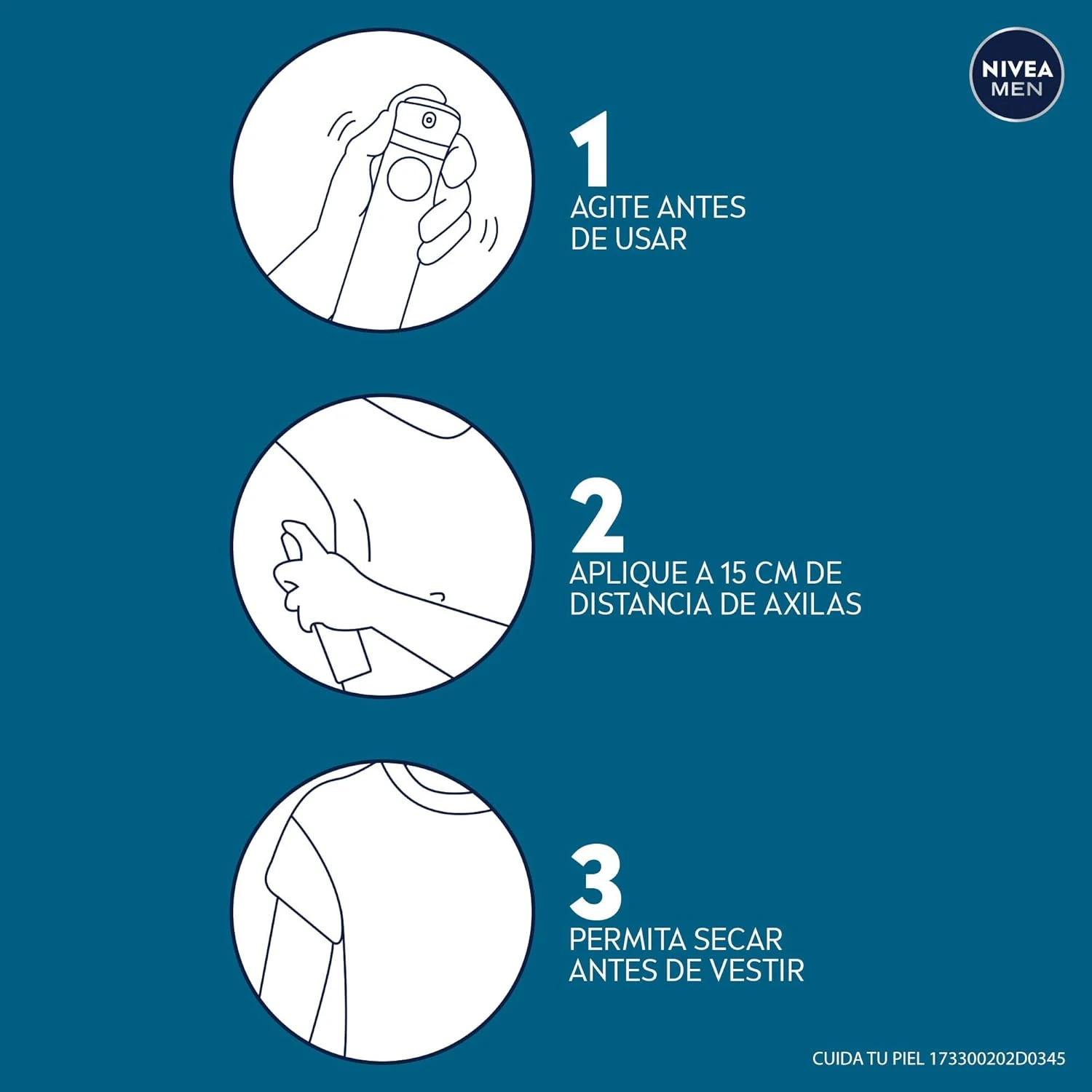 NIVEA MEN

1
AGITE ANTES DE USAR

2
APLIQUE A 15 CM DE DISTANCIA DE AXILAS

3
PERMITA SECAR ANTES DE VESTIR

CUIDA TU PIEL 173300202D0345