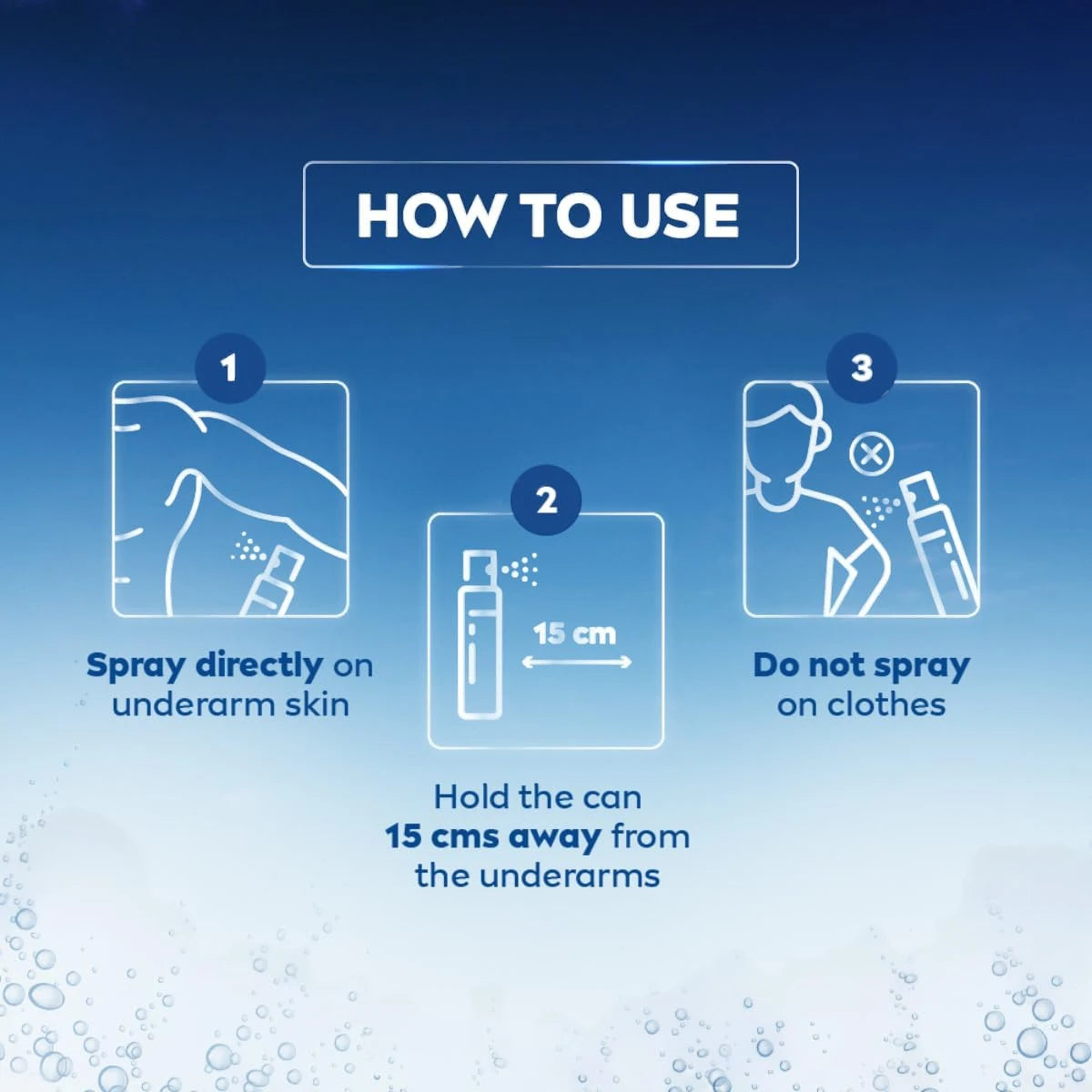 HOW TO USE

1

Spray directly on underarm skin

2

15 cm

Hold the can 15 cms away from the underarms

3

Do not spray on clothes