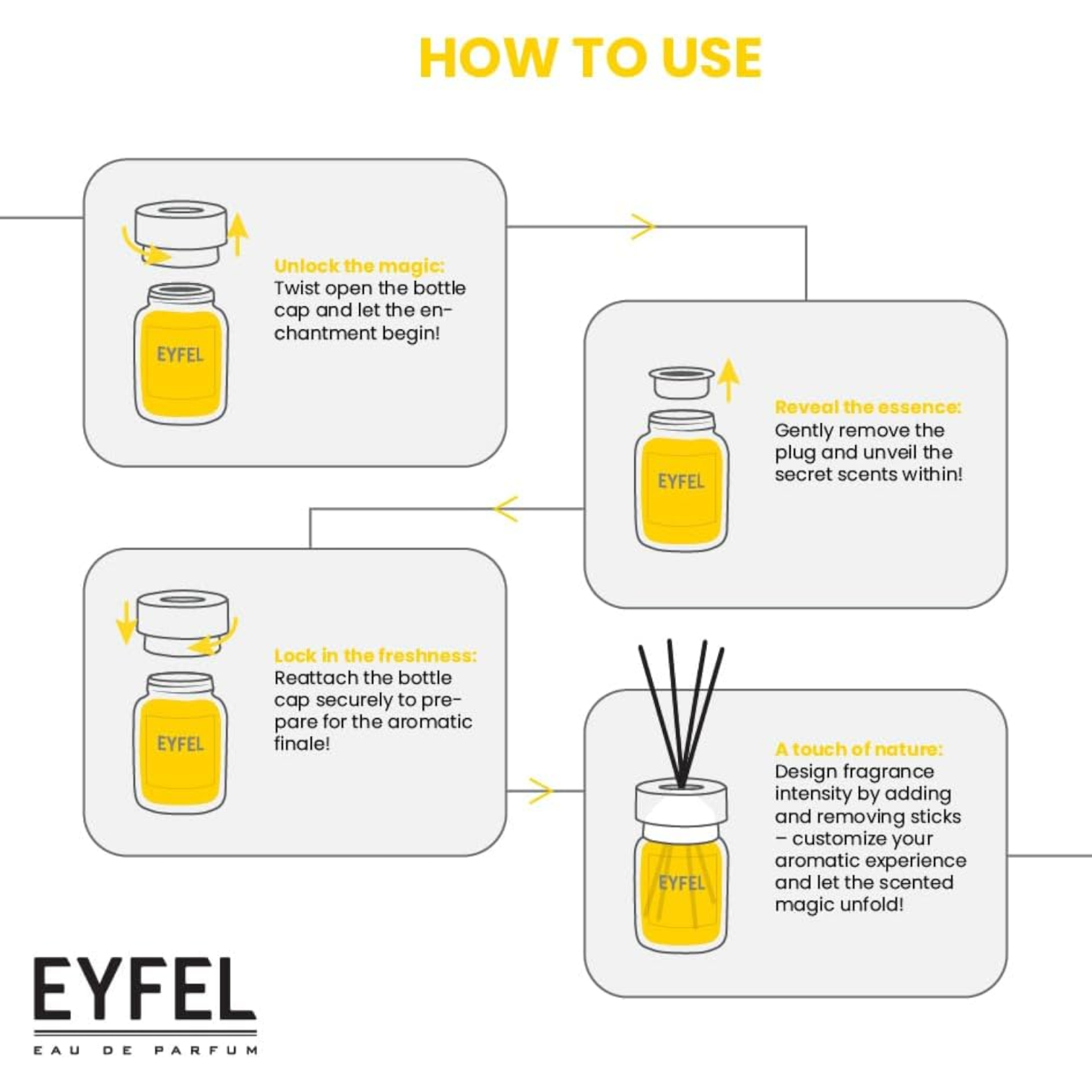 HOW TO USE

EYFEL

Unlock the magic:
Twist open the bottle cap and let the enchantment begin!

EYFEL

Reveal the essence:
Gently remove the plug and unveil the secret scents within!

EYFEL

Lock in the freshness:
Reattach the bottle cap securely to prepare for the aromatic finale!

EYFEL

A touch of nature:
Design fragrance intensity by adding and removing sticks – customize your aromatic experience and let the scented magic unfold!

EYFEL
EAU DE PARFUM