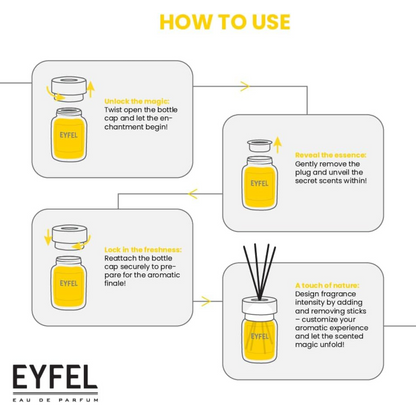 HOW TO USE

EYFEL

Unlock the magic:
Twist open the bottle cap and let the enchantment begin!

EYFEL

Reveal the essence:
Gently remove the plug and unveil the secret scents within!

EYFEL

Lock in the freshness:
Reattach the bottle cap securely to prepare for the aromatic finale!

EYFEL

A touch of nature:
Design fragrance intensity by adding and removing sticks – customize your aromatic experience and let the scented magic unfold!

EYFEL
EAU DE PARFUM