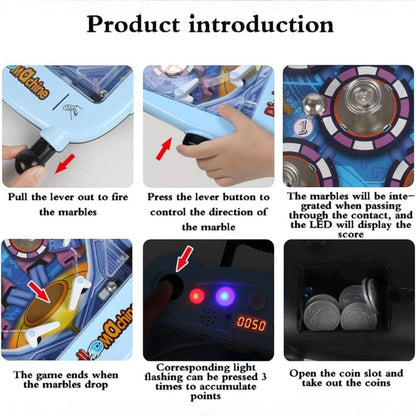 Product introduction

Machine

Pull the lever out to fire the marbles

Press the lever button to control the direction of the marble

1

The marbles will be integrated when passing through the contact, and the LED will display the score

Machine

The game ends when the marbles drop

0050

Corresponding light flashing can be pressed 3 times to accumulate points

Open the coin slot and take out the coins