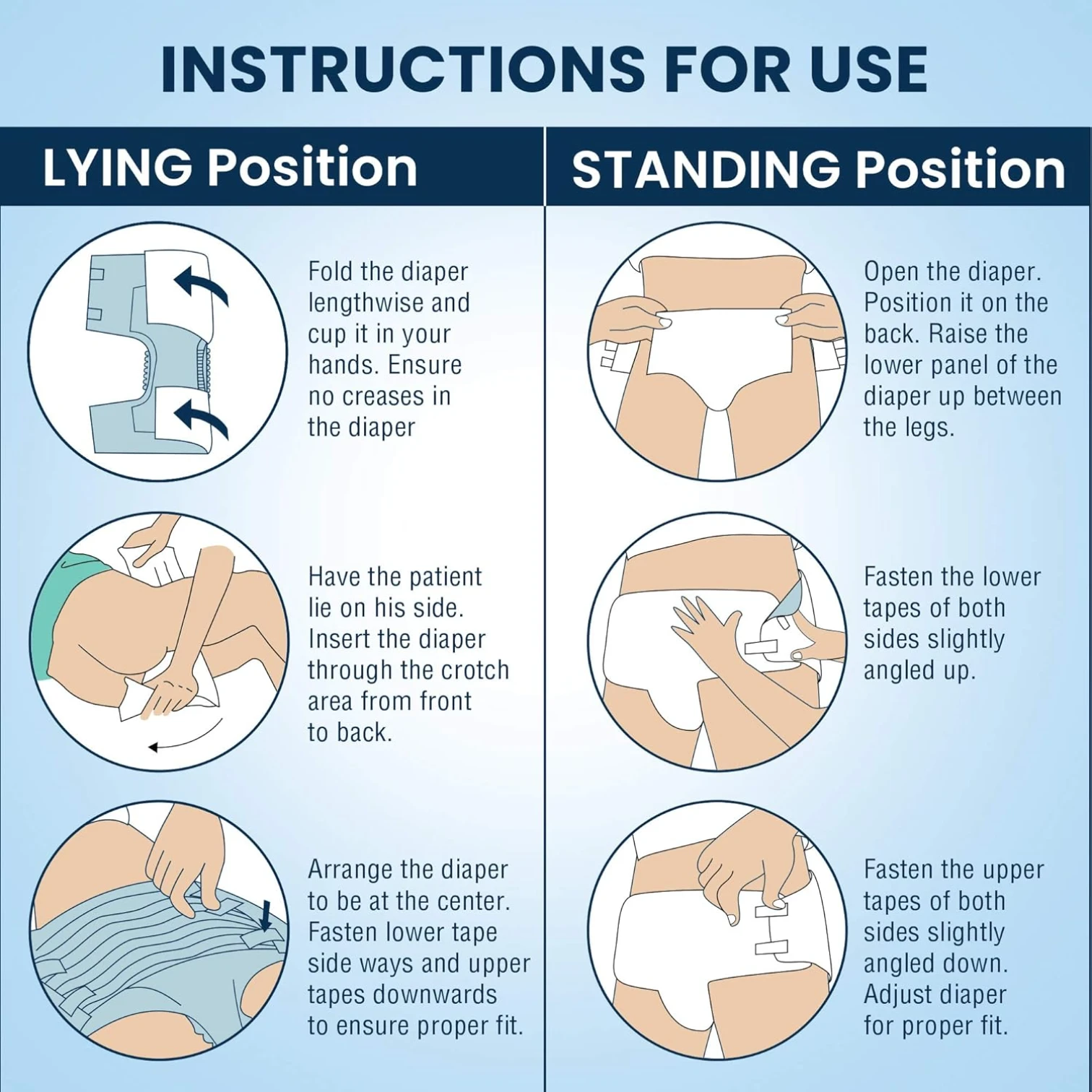 INSTRUCTIONS FOR USE

LYING Position

Fold the diaper lengthwise and cup it in your hands. Ensure no creases in the diaper

Have the patient lie on his side. Insert the diaper through the crotch area from front to back.

Arrange the diaper to be at the center. Fasten lower tape side ways and upper tapes downwards to ensure proper fit.

STANDING Position

Open the diaper. Position it on the back. Raise the lower panel of the diaper up between the legs.

Fasten the lower tapes of both sides slightly angled up.

Fasten the upper tapes of both sides slightly angled down. Adjust diaper for proper fit.