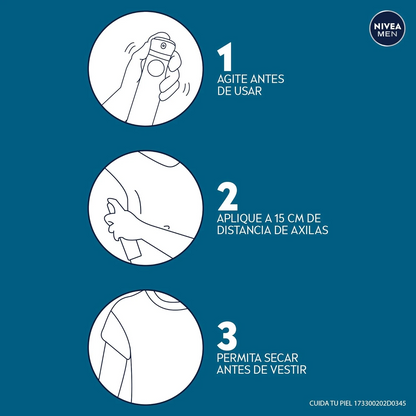 NIVEA MEN

1
AGITE ANTES DE USAR

2
APLIQUE A 15 CM DE DISTANCIA DE AXILAS

3
PERMITA SECAR ANTES DE VESTIR

CUIDA TU PIEL 173300202D0345